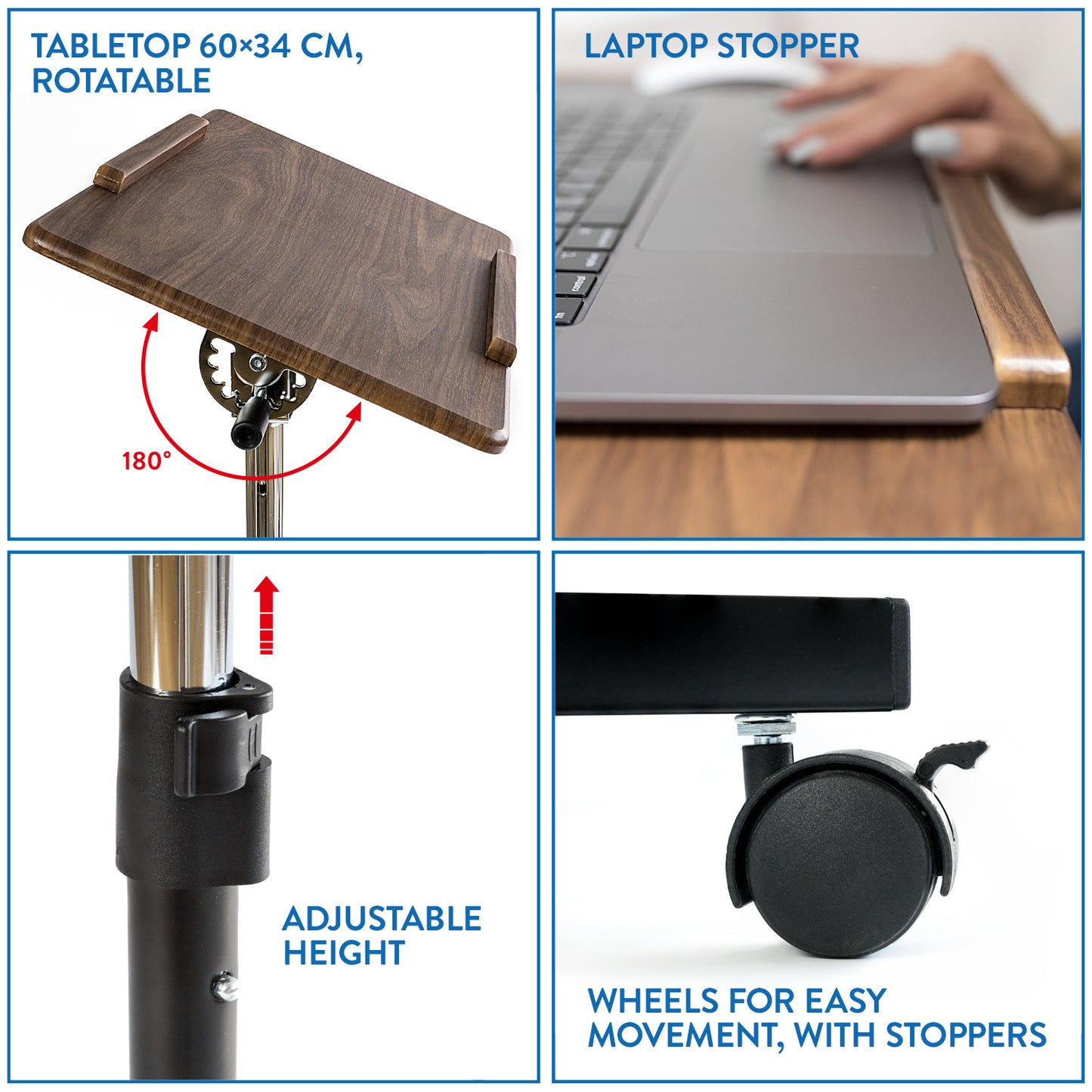 TABLETOP 60×34 CM, ROTATABLE

180°

LAPTOP STOPPER

control

ADJUSTABLE HEIGHT

WHEELS FOR EASY MOVEMENT, WITH STOPPERS