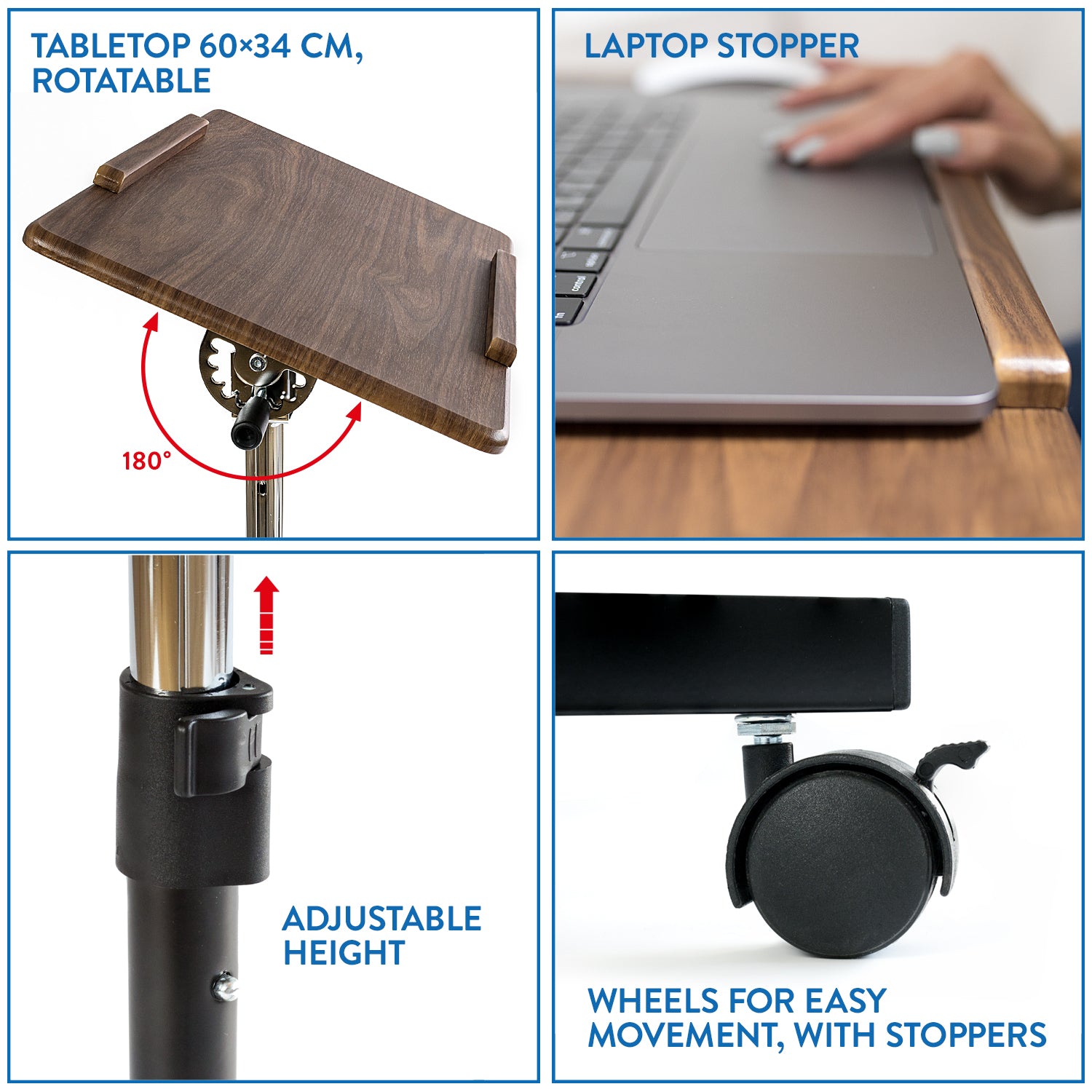 TABLETOP 60×34 CM, ROTATABLE

180°

LAPTOP STOPPER

control

ADJUSTABLE HEIGHT

WHEELS FOR EASY MOVEMENT, WITH STOPPERS