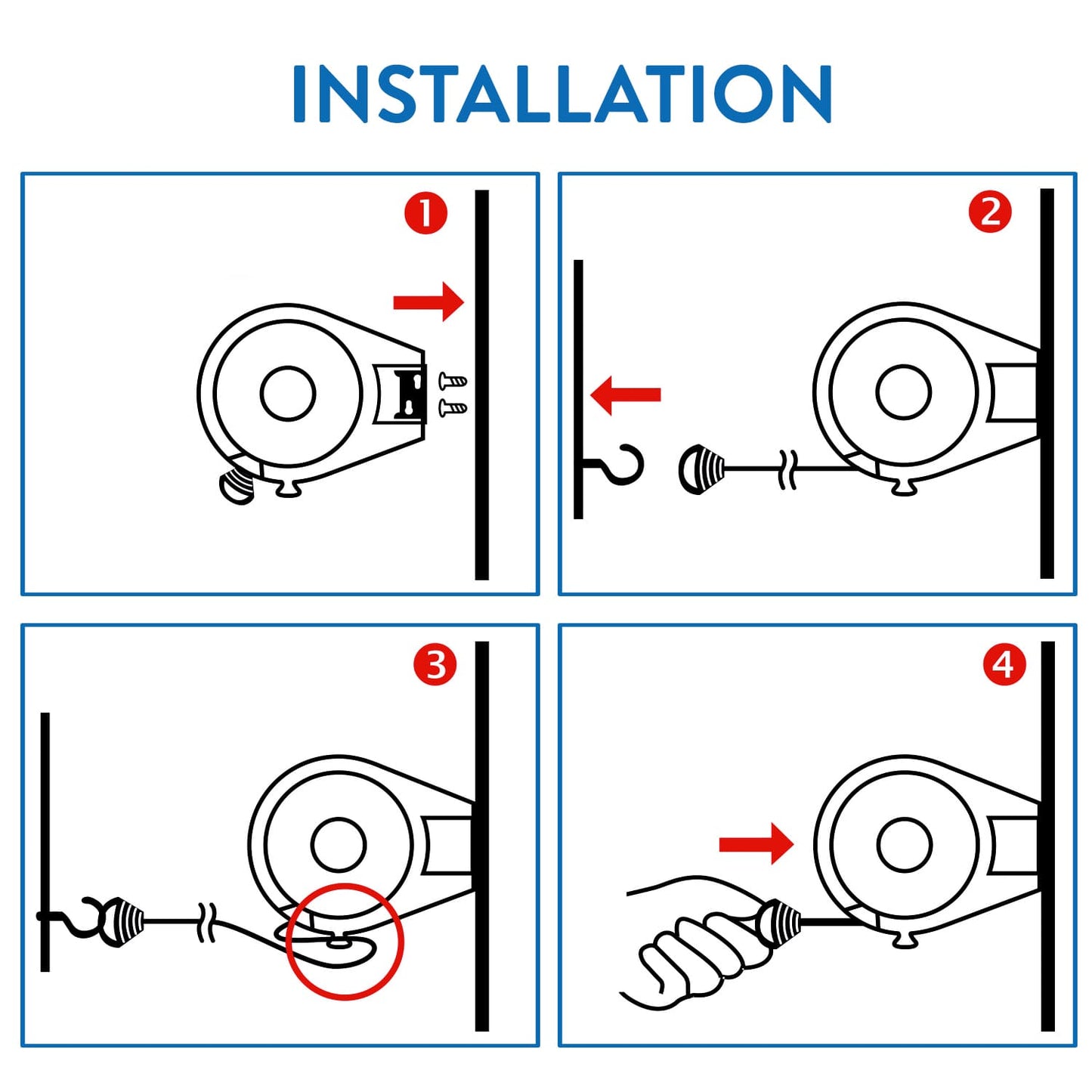 INSTALLATION

1

2

3

4