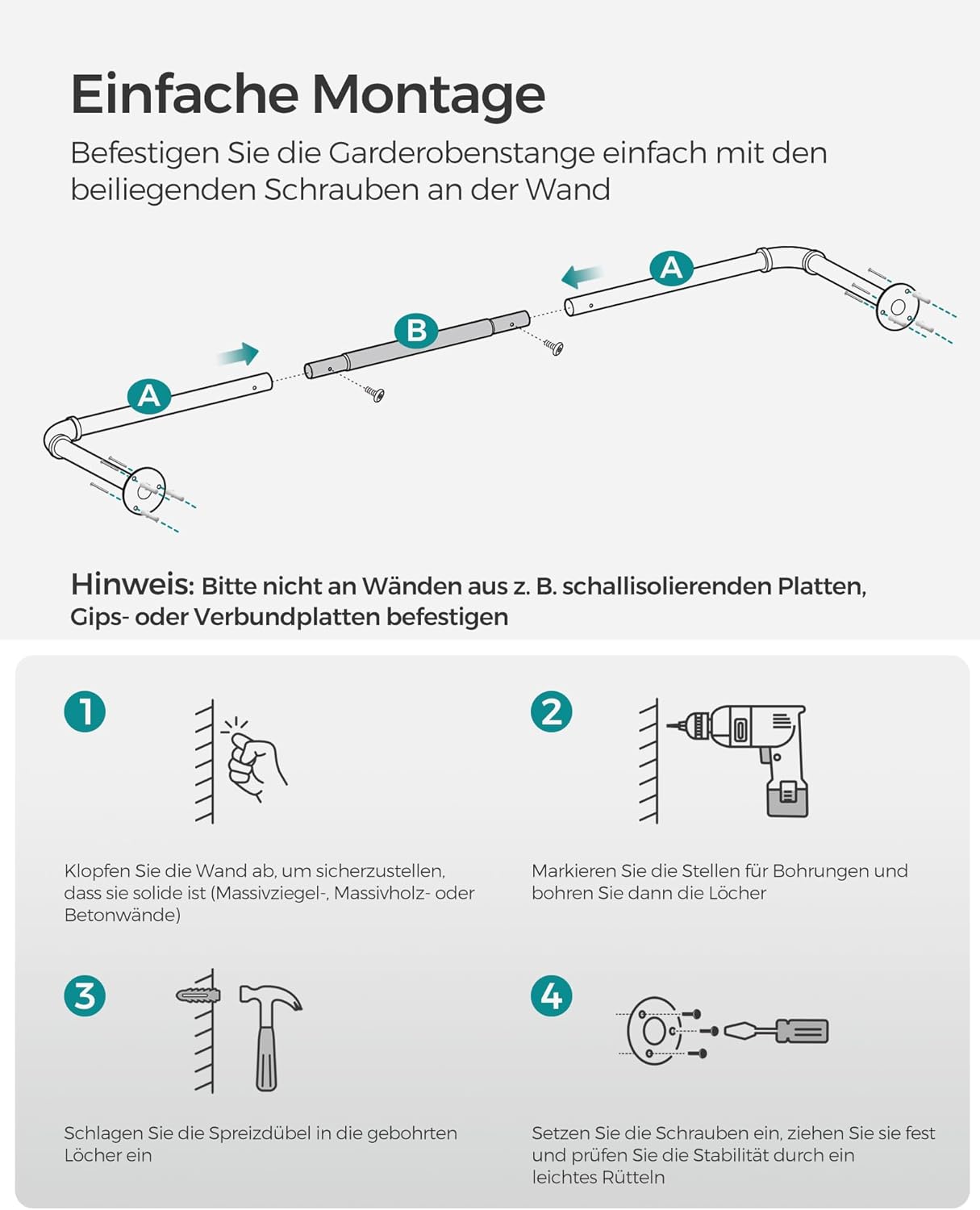 Einfache Montage

Befestigen Sie die Garderobenstange einfach mit den beiliegenden Schrauben an der Wand

A

B

A

Hinweis: Bitte nicht an Wänden aus z. B. schallisolierenden Platten, Gips- oder Verbundplatten befestigen

1

Klopfen Sie die Wand ab, um sicherzustellen, dass sie solide ist (Massivziegel-, Massivholz- oder Betonwände)

2

Markieren Sie die Stellen für Bohrungen und bohren Sie dann die Löcher

3

Schlagen Sie die Spreizdübel in die gebohrten Löcher ein

4

Setzen Sie die Schrauben ein, ziehen Sie sie fest und prüfen Sie die Stabilität durch ein leichtes Rütteln