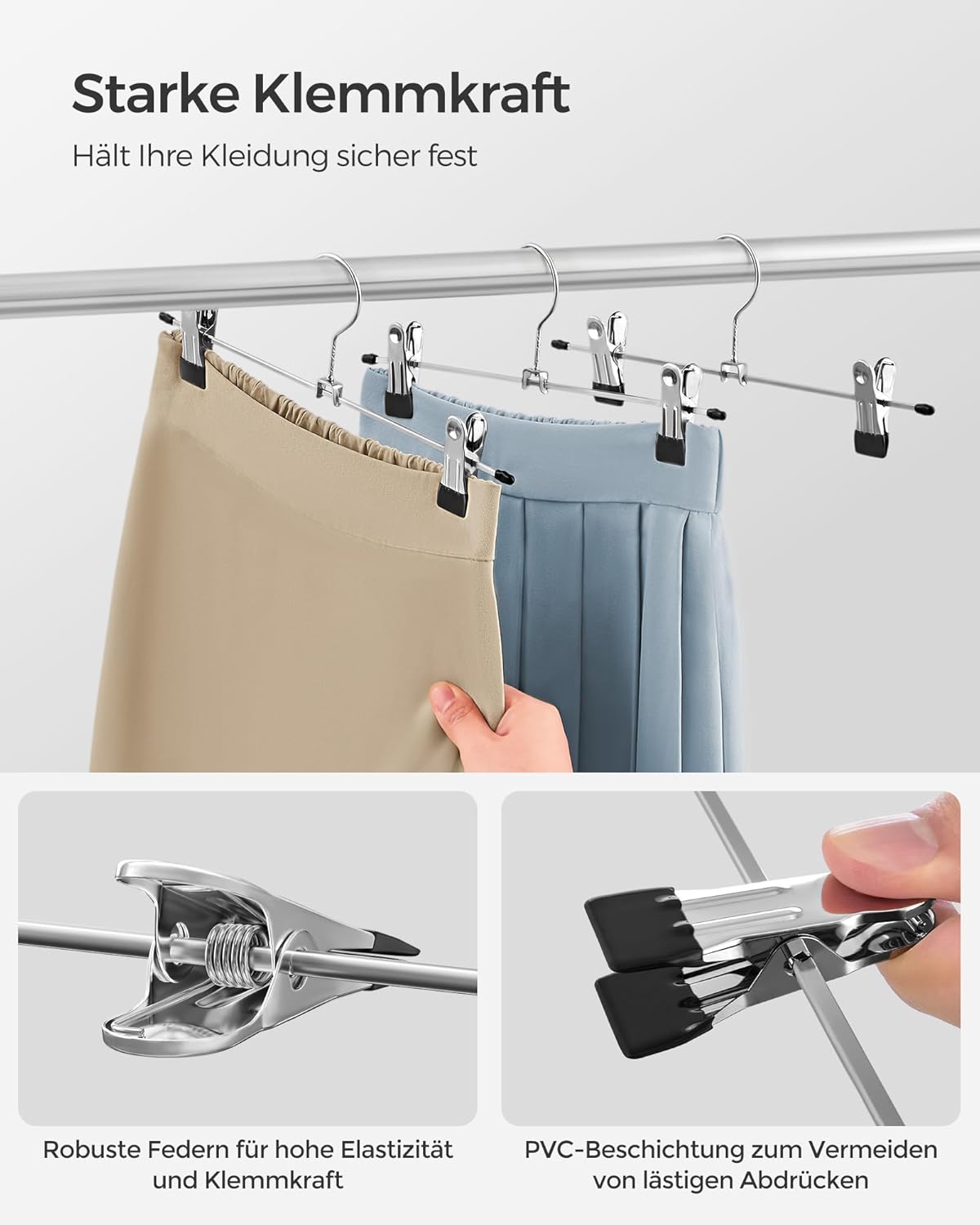 Starke Klemmkraft

Hält Ihre Kleidung sicher fest

Robuste Federn für hohe Elastizität und Klemmkraft

PVC-Beschichtung zum Vermeiden von lästigen Abdrücken