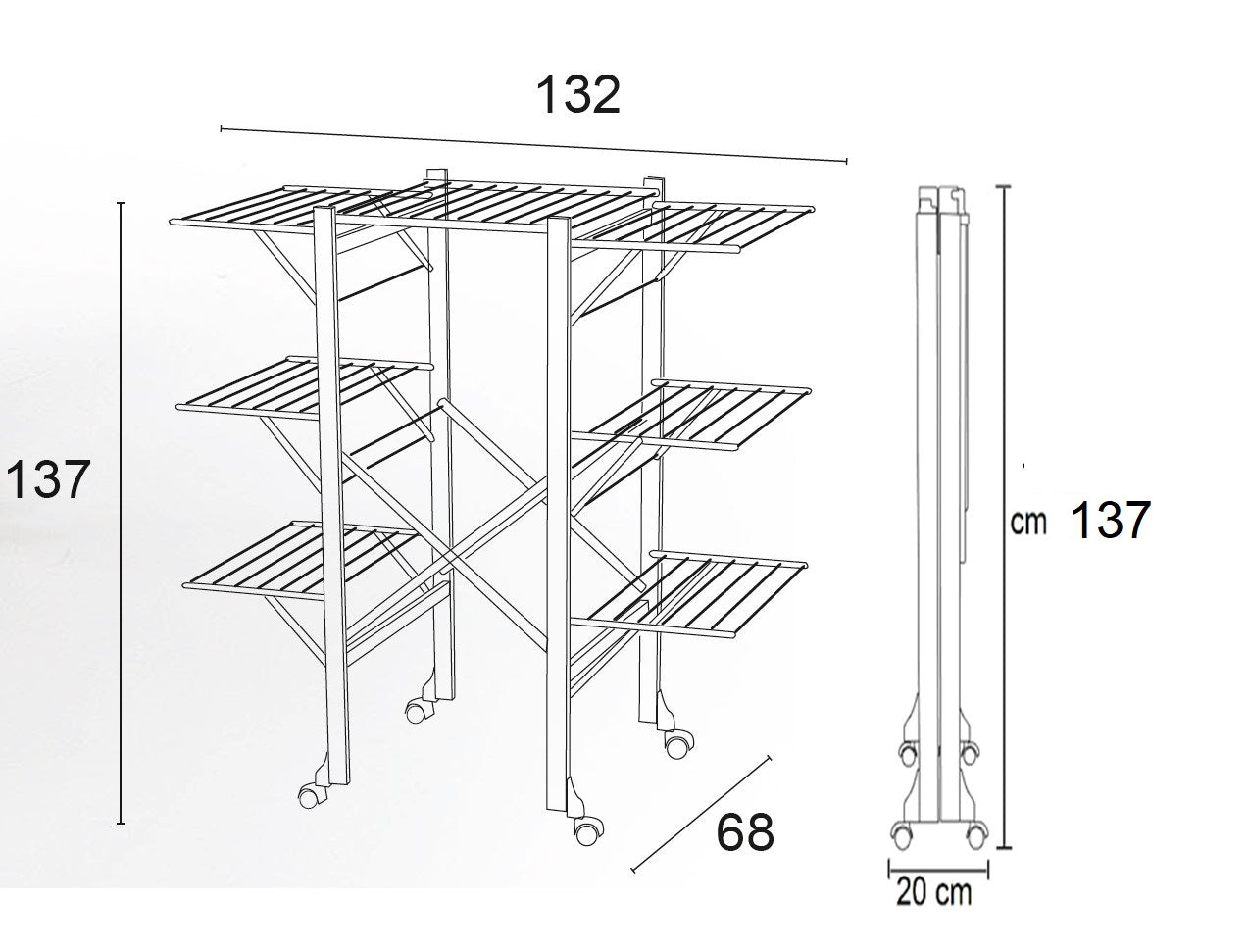 132

137

68

cm 137

20 cm