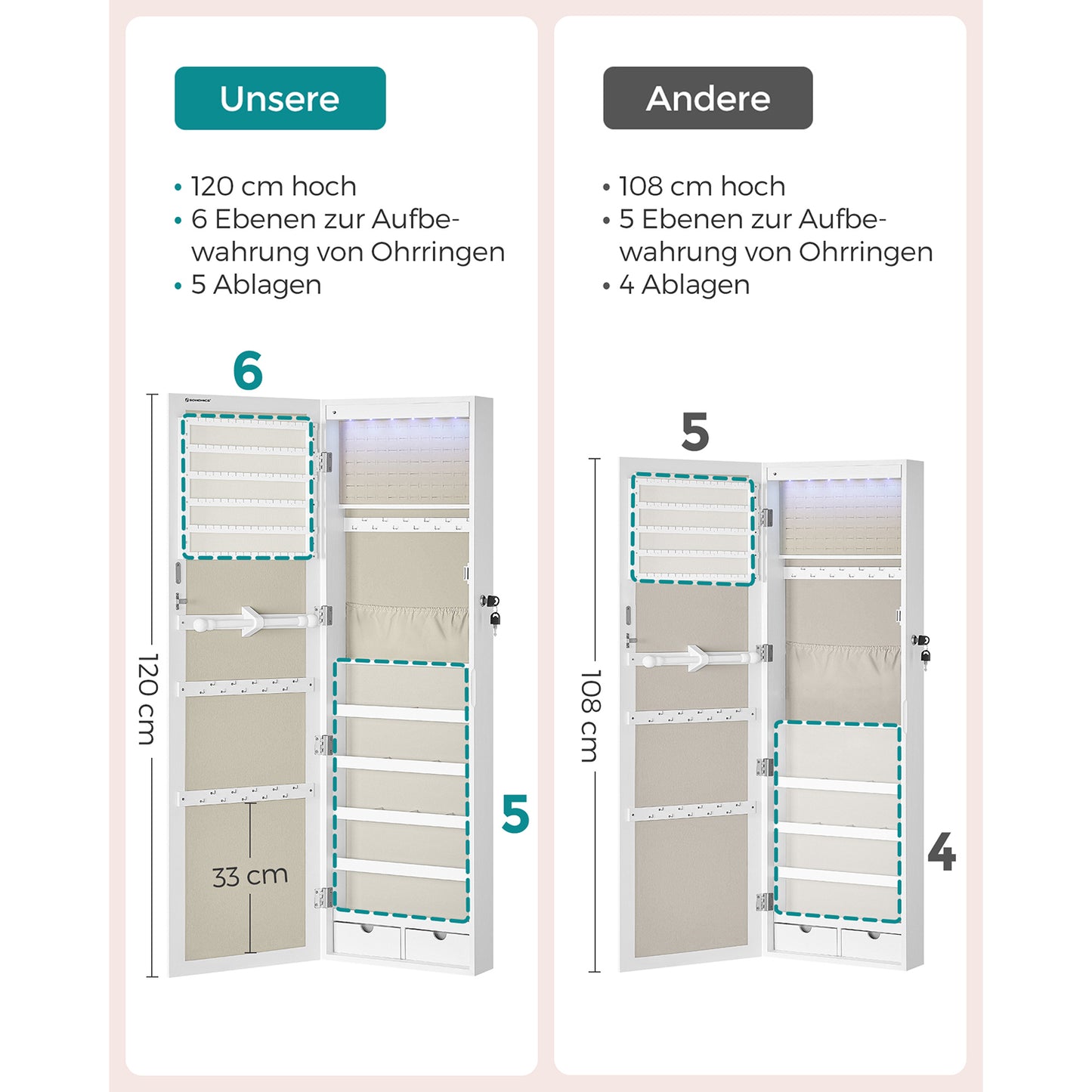 Unsere

• 120 cm hoch
• 6 Ebenen zur Aufbewahrung von Ohrringen
• 5 Ablagen

6

SONGMICS

120 cm

33 cm

5

Andere

• 108 cm hoch
• 5 Ebenen zur Aufbewahrung von Ohrringen
• 4 Ablagen

5

108 cm

4