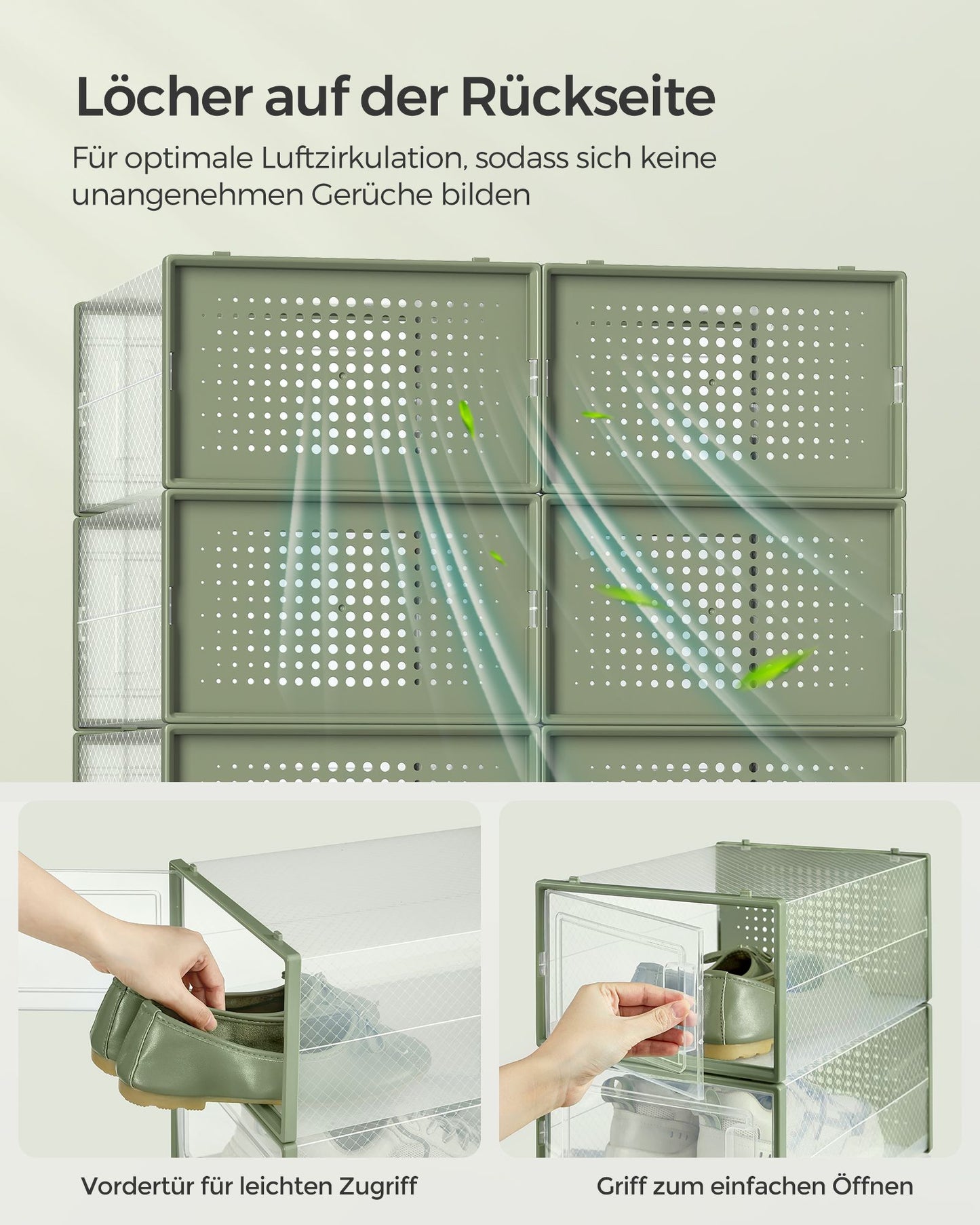 Löcher auf der Rückseite

Für optimale Luftzirkulation, sodass sich keine unangenehmen Gerüche bilden

Vordertür für leichten Zugriff

Griff zum einfachen Öffnen