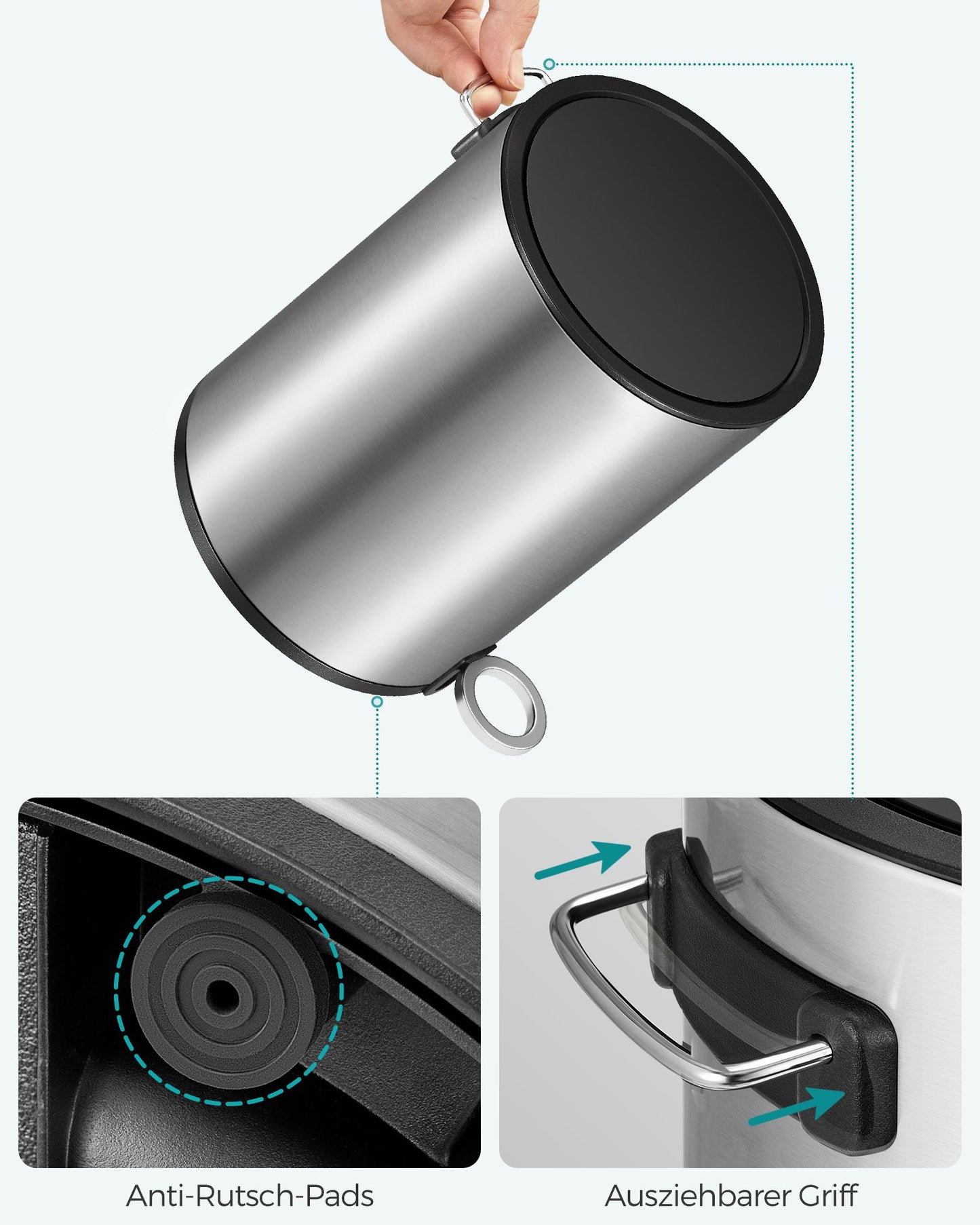 Anti-Rutsch-Pads

Ausziehbarer Griff