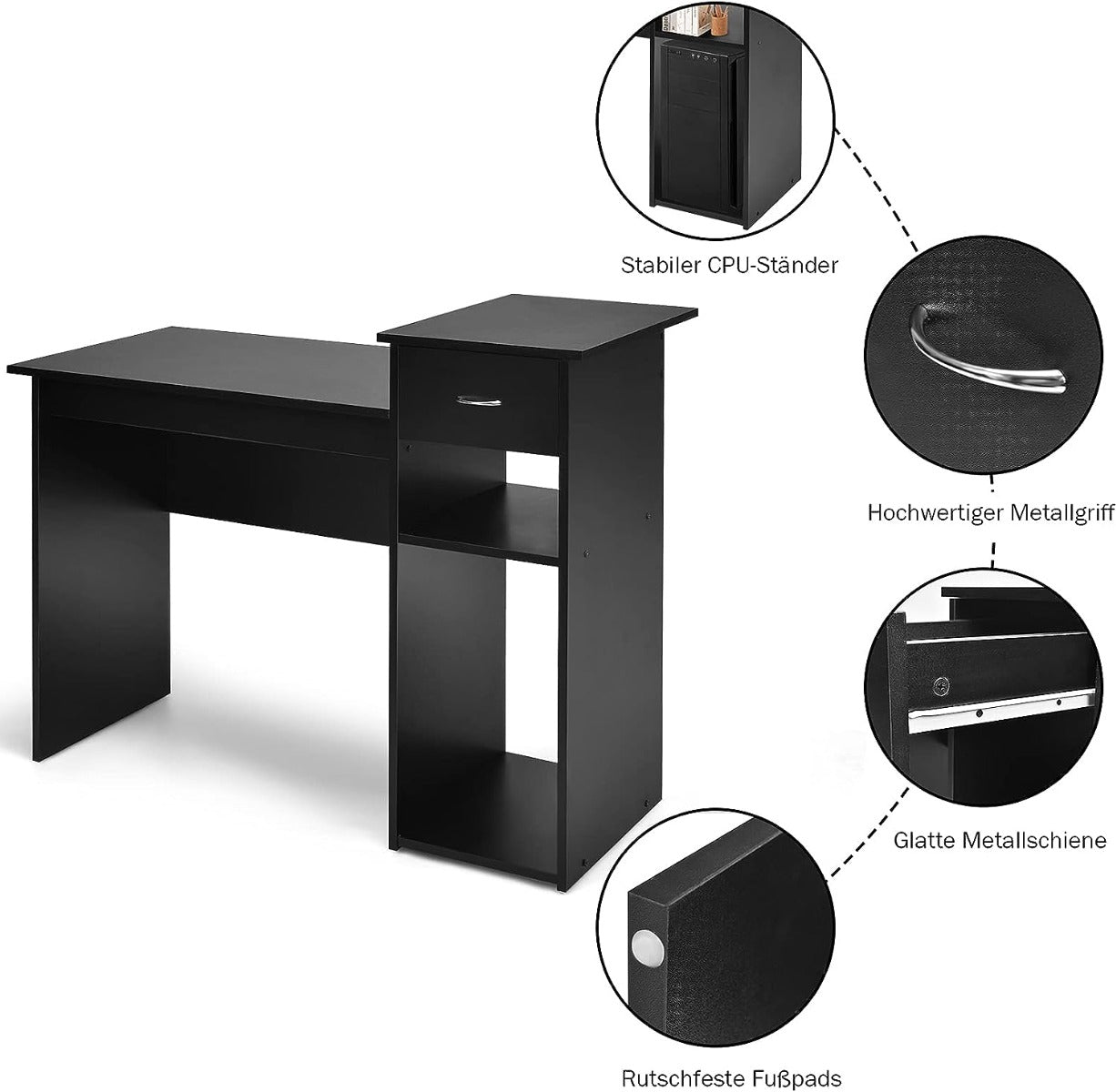 Stabiler CPU-Ständer

Hochwertiger Metallgriff

Glatte Metallschiene

Rutschfeste Fußpads