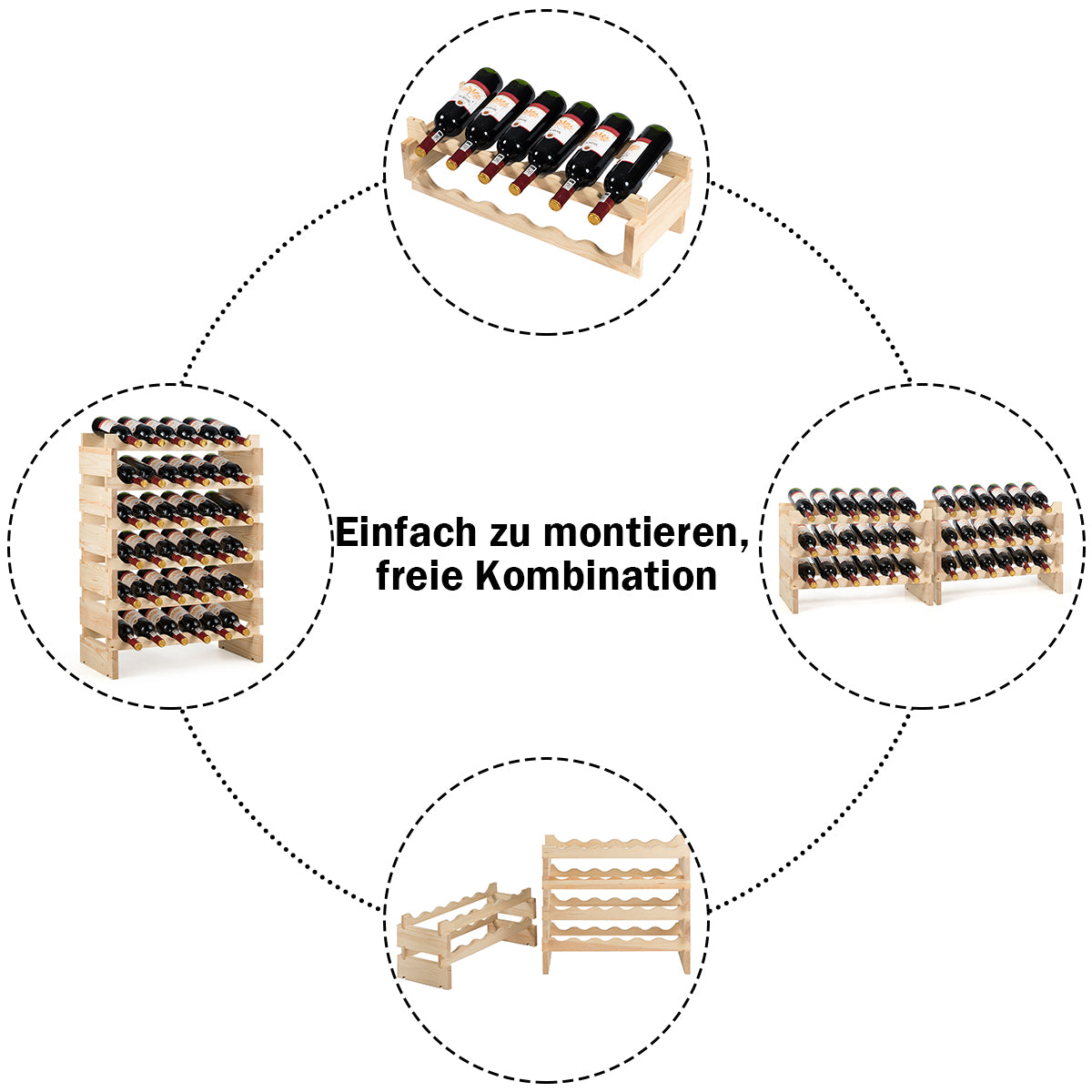 Einfach zu montieren, freie Kombination