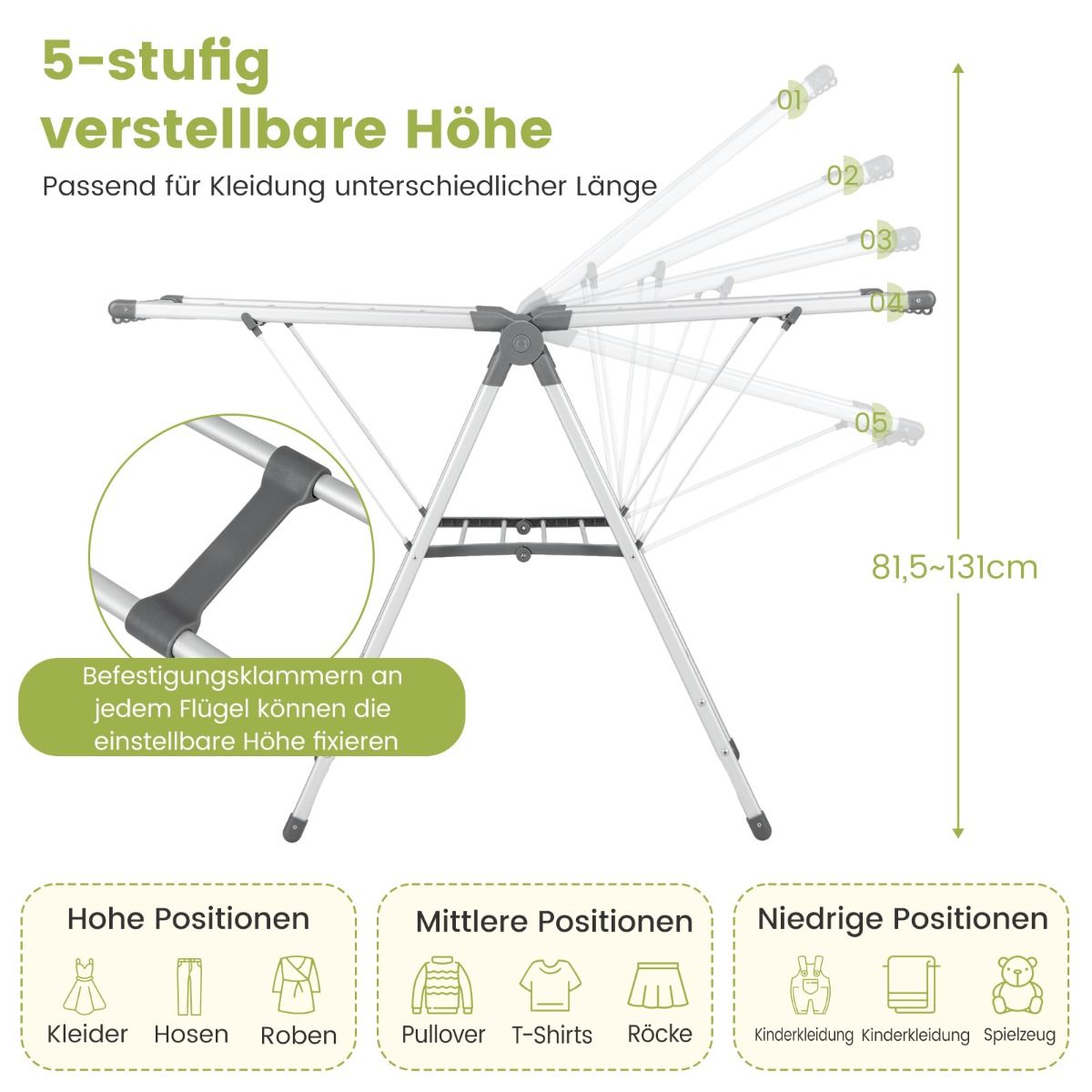 5-stufig verstellbare Höhe

Passend für Kleidung unterschiedlicher Länge

01

02

03

04

05

81,5~131cm

Befestigungsklammern an jedem Flügel können die einstellbare Höhe fixieren

Hohe Positionen

Kleider Hosen Roben

Mittlere Positionen

Pullover T-Shirts Röcke

Niedrige Positionen

Kinderkleidung Kinderkleidung Spielzeug