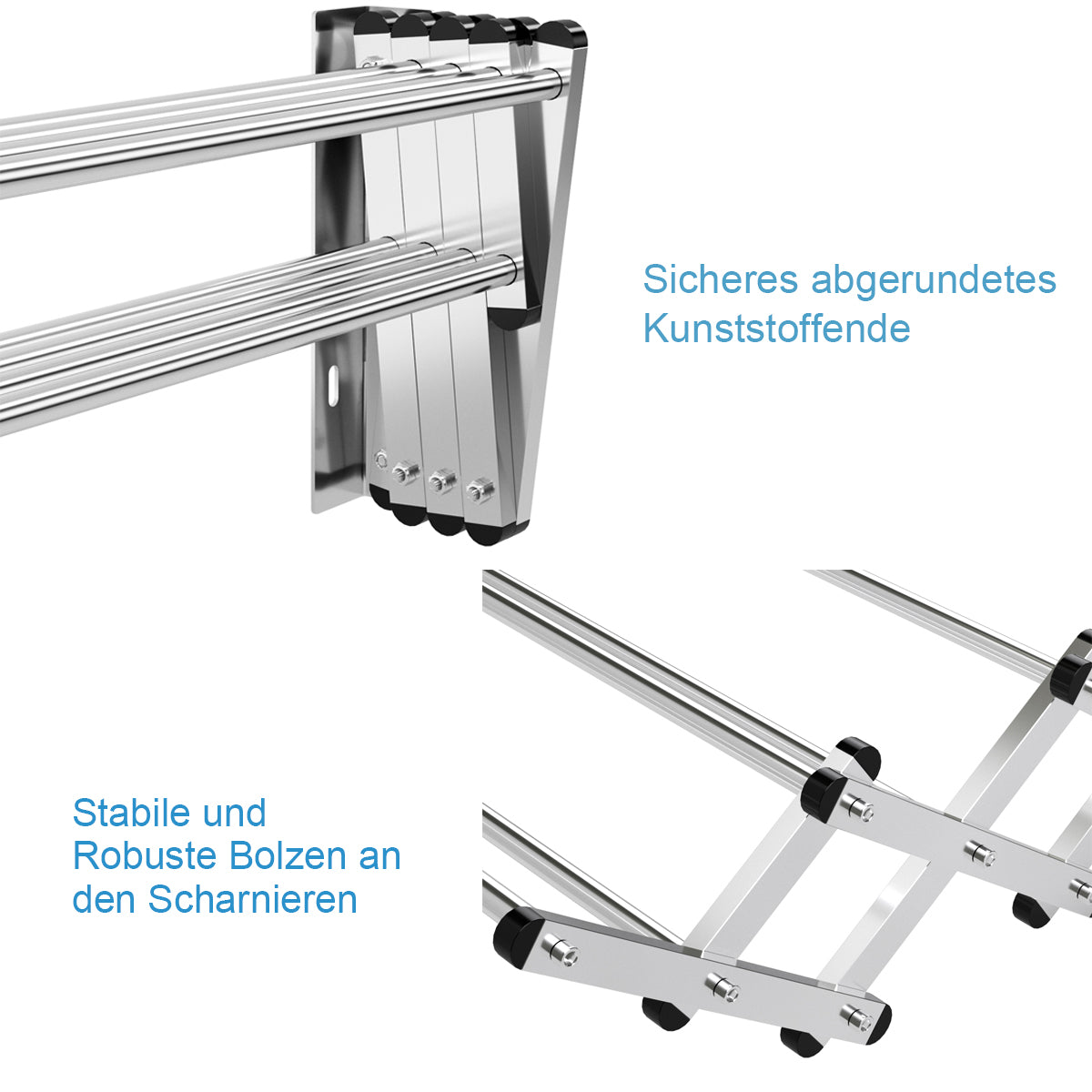 Sicheres abgerundetes Kunststoffende

Stabile und Robuste Bolzen an den Scharnieren