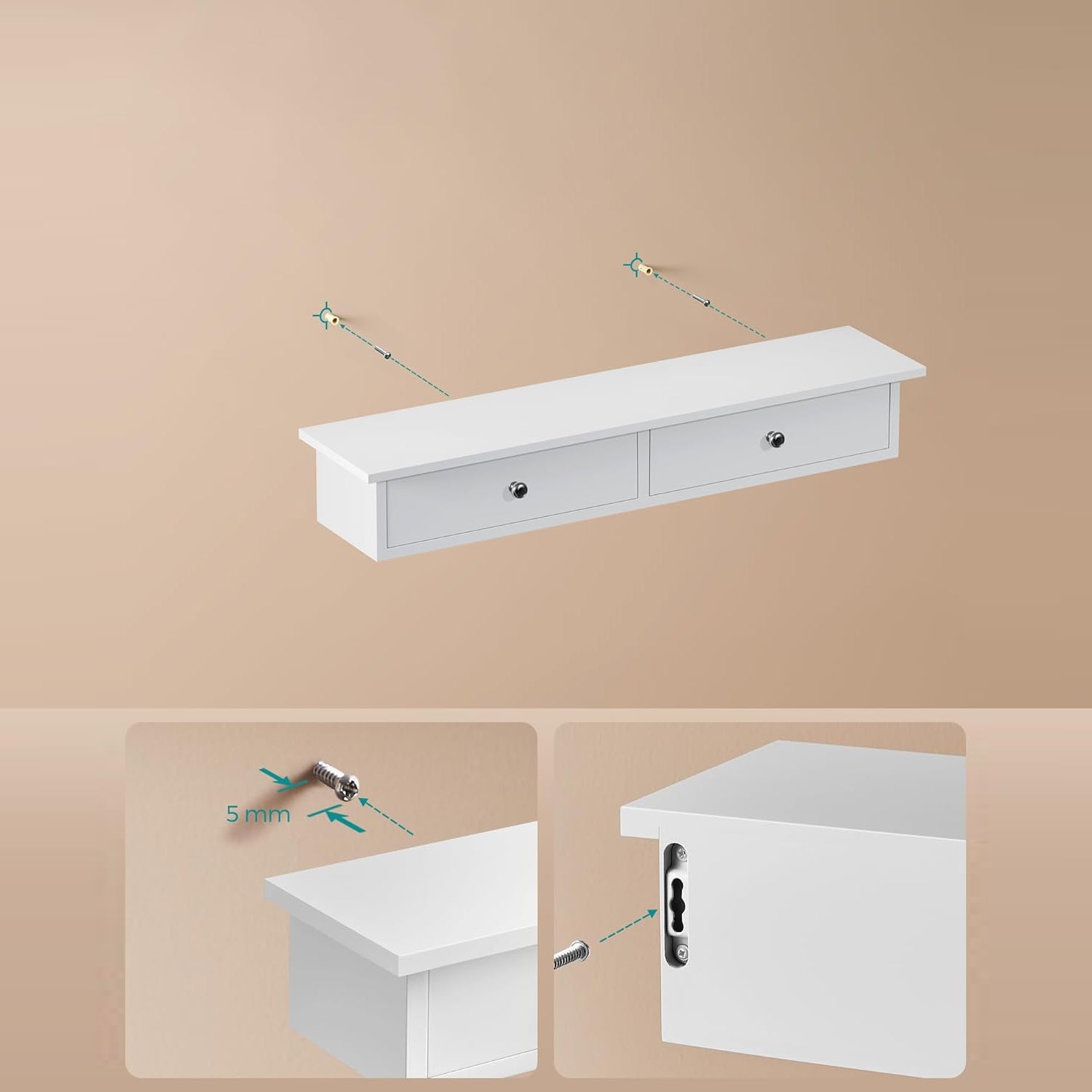 5 mm