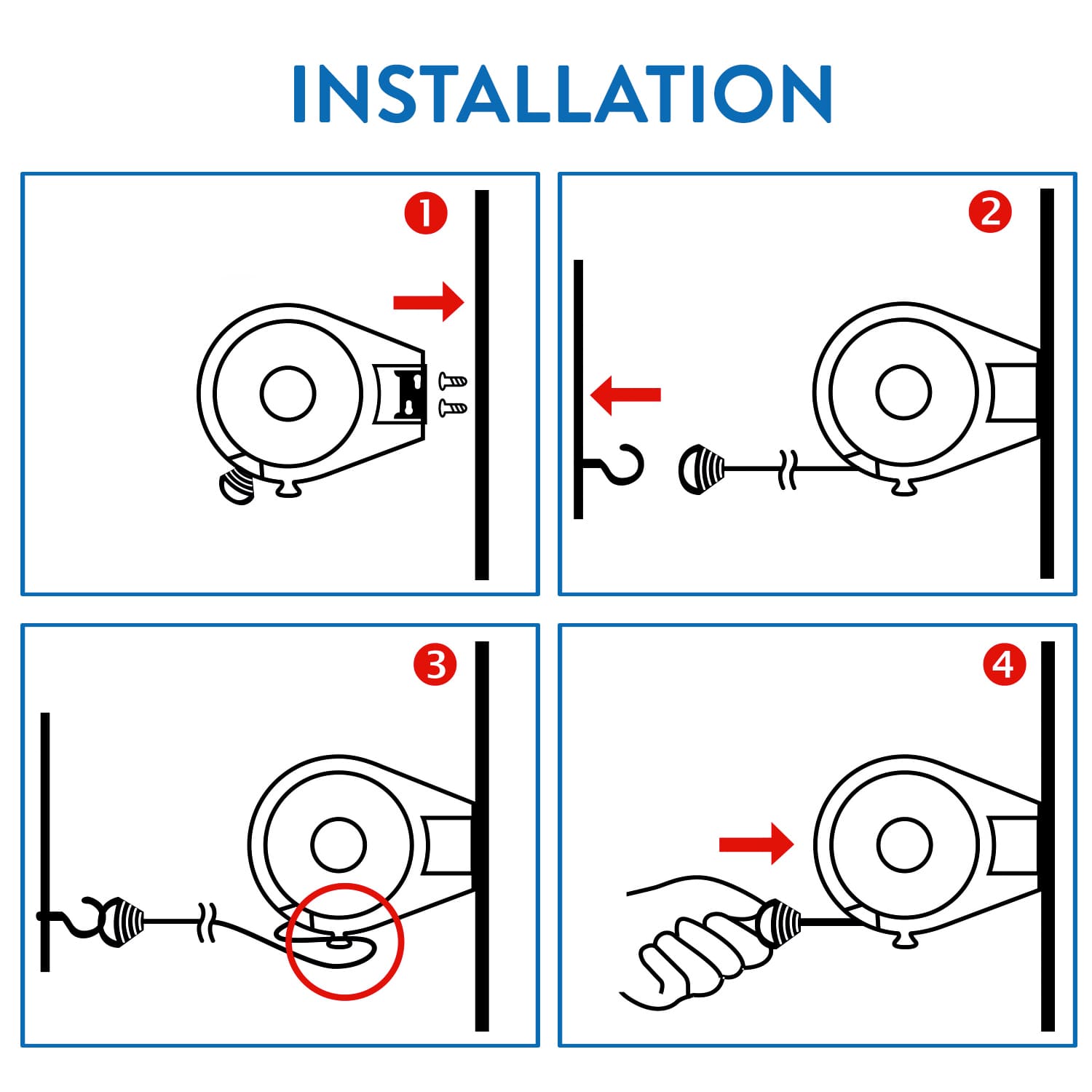 INSTALLATION

1

2

3

4